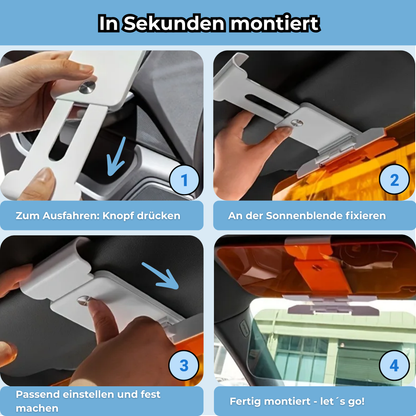 In Sekunden montiert

1

Zum Ausfahren: Knopf drücken

2

An der Sonnenblende fixieren

3

Passend einstellen und fest machen

4

Fertig montiert - let´s go!