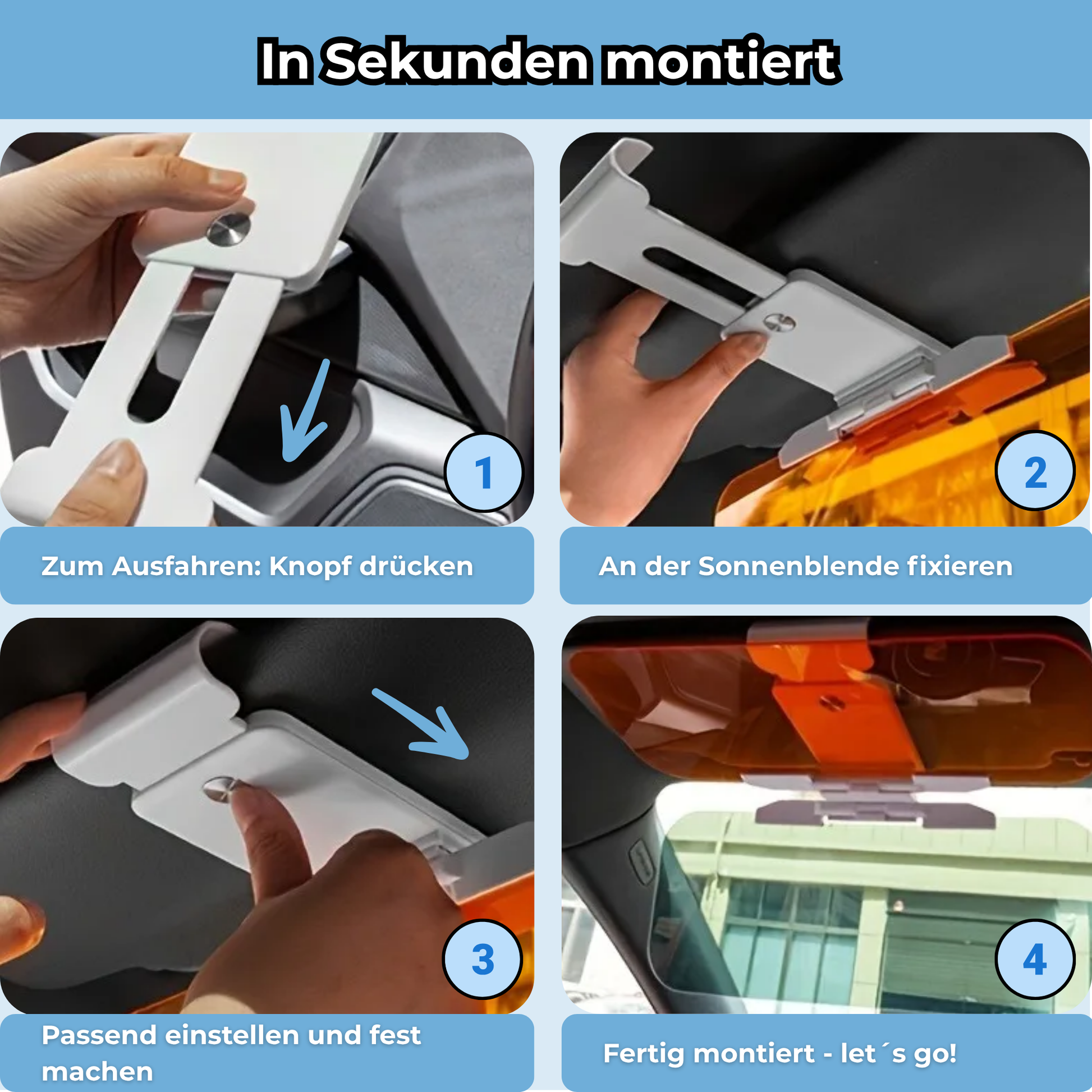 In Sekunden montiert

1

Zum Ausfahren: Knopf drücken

2

An der Sonnenblende fixieren

3

Passend einstellen und fest machen

4

Fertig montiert - let´s go!