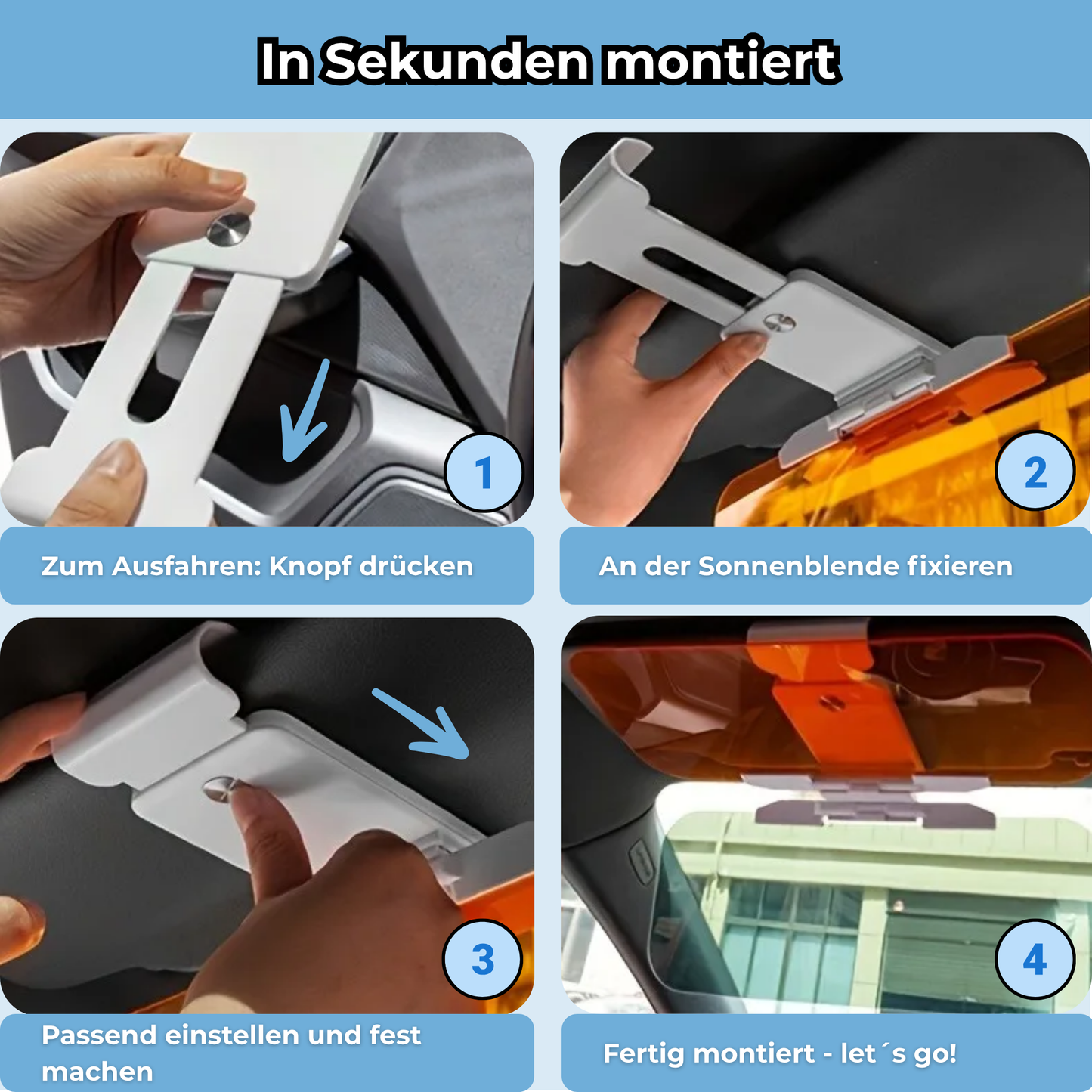 In Sekunden montiert

1

Zum Ausfahren: Knopf drücken

2

An der Sonnenblende fixieren

3

Passend einstellen und fest machen

4

Fertig montiert - let´s go!